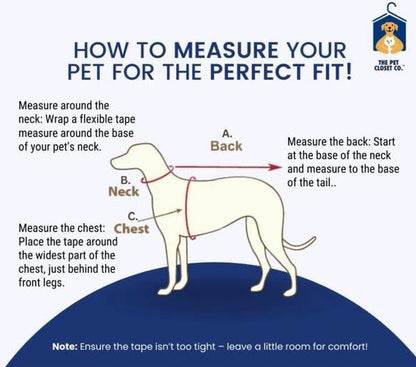 THE PET CLOSET CO.™

HOW TO MEASURE YOUR PET FOR THE PERFECT FIT!

Measure around the neck: Wrap a flexible tape measure around the base of your pet's neck.

A. Back

Measure the back: Start at the base of the neck and measure to the base of the tail..

B. Neck

C. Chest

Measure the chest: Place the tape around the widest part of the chest, just behind the front legs.

Note: Ensure the tape isn't too tight – leave a little room for comfort!